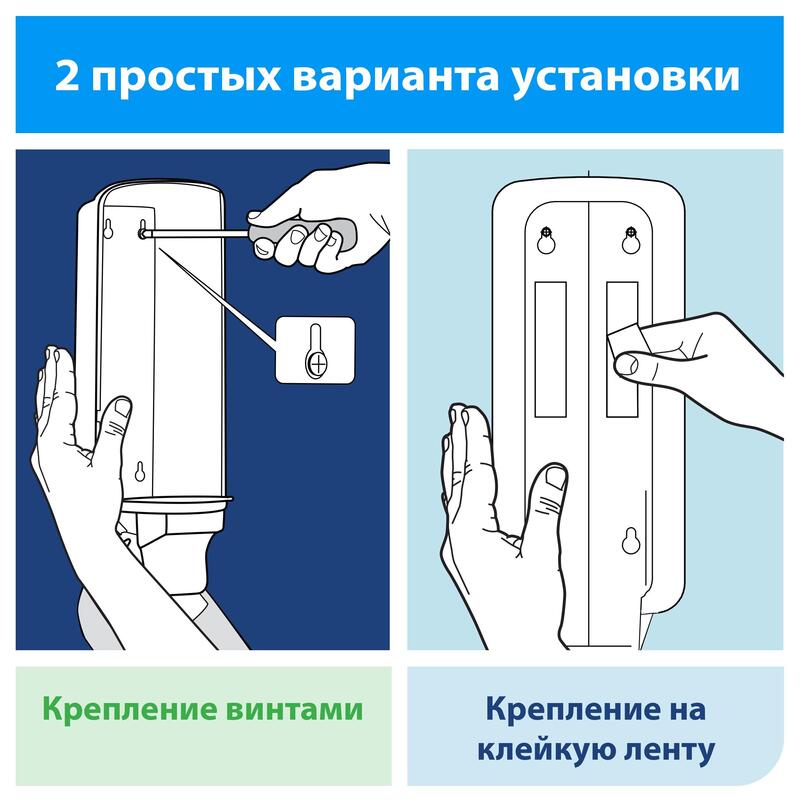 2 простых варианта установки

Крепление винтами

Крепление на клейкую ленту