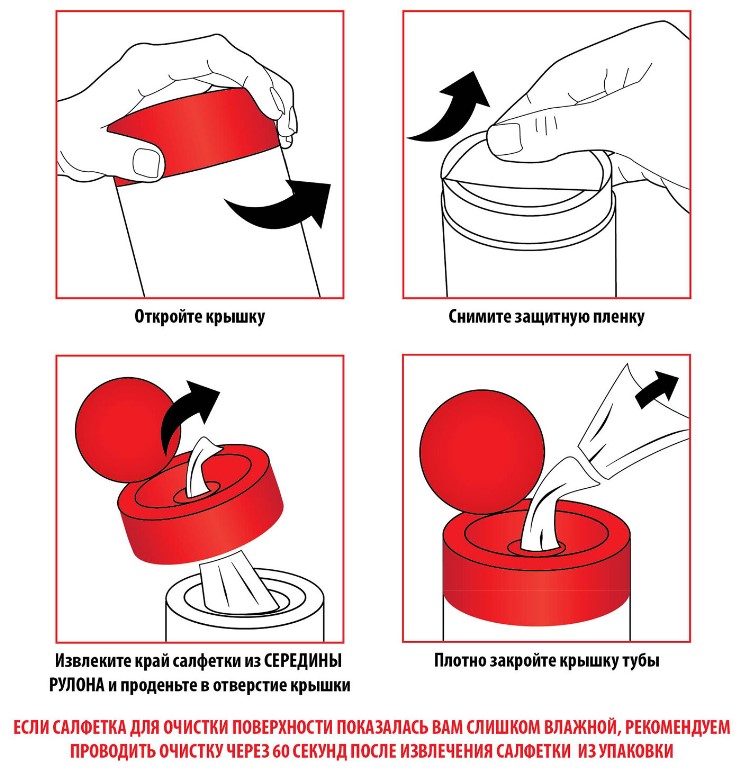 Откройте крышку

Снимите защитную пленку

Извлеките край салфетки из СЕРЕДИНЫ РУЛОНА и проденьте в отверстие крышки

Плотно закройте крышку тубы

ЕСЛИ САЛФЕТКА ДЛЯ ОЧИСТКИ ПОВЕРХНОСТИ ПОКАЗАЛАСЬ ВАМ СЛИШКОМ ВЛАЖНОЙ, РЕКОМЕНДУЕМ ПРОВОДИТЬ ОЧИСТКУ ЧЕРЕЗ 60 СЕКУНД ПОСЛЕ ИЗВЛЕЧЕНИЯ САЛФЕТКИ ИЗ УПАКОВКИ