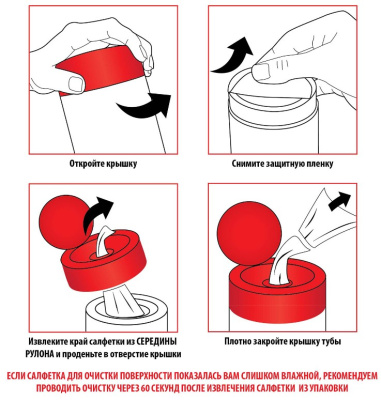 Откройте крышку

Снимите защитную пленку

Извлеките край салфетки из СЕРЕДИНЫ РУЛОНА и проденьте в отверстие крышки

Плотно закройте крышку тубы

ЕСЛИ САЛФЕТКА ДЛЯ ОЧИСТКИ ПОВЕРХНОСТИ ПОКАЗАЛАСЬ ВАМ СЛИШКОМ ВЛАЖНОЙ, РЕКОМЕНДУЕМ ПРОВОДИТЬ ОЧИСТКУ ЧЕРЕЗ 60 СЕКУНД ПОСЛЕ ИЗВЛЕЧЕНИЯ САЛФЕТКИ ИЗ УПАКОВКИ