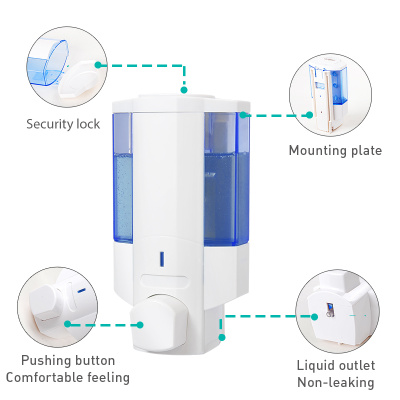 Security lock

Mounting plate

Pushing button
Comfortable feeling

Liquid outlet
Non-leaking